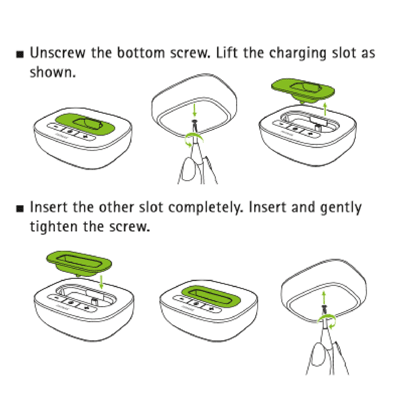 ■ Unscrew the bottom screw. Lift the charging slot as shown.

■ Insert the other slot completely. Insert and gently tighten the screw.